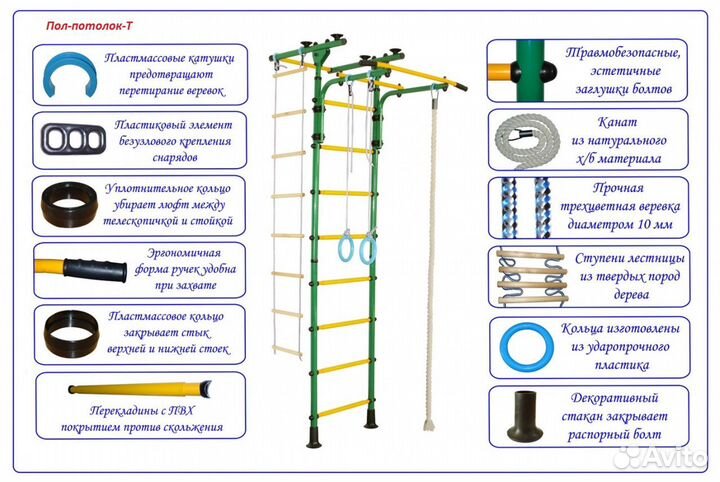 Пол-потолок-Т

Пластмассовые катушки предотвращают перетирание веревок

Пластиковый элемент безузлового крепления снарядов

Уплотнительное кольцо убирает люфт между телескопичкой и стойкой

Эргономичная форма ручек удобна при захвате

Пластмассовое кольцо закрывает стык верхней и нижней стоек

Перекладины с ПВХ покрытием против скольжения

Травмобезопасные, эстетичные заглушки болтов

Канат из натурального х/б материала

Прочная трехцветная веревка диаметром 10 мм

Ступени лестницы из твердых пород дерева

Кольца изготовлены из ударопрочного пластика

Декоративный стакан закрывает распорный болт

Avito