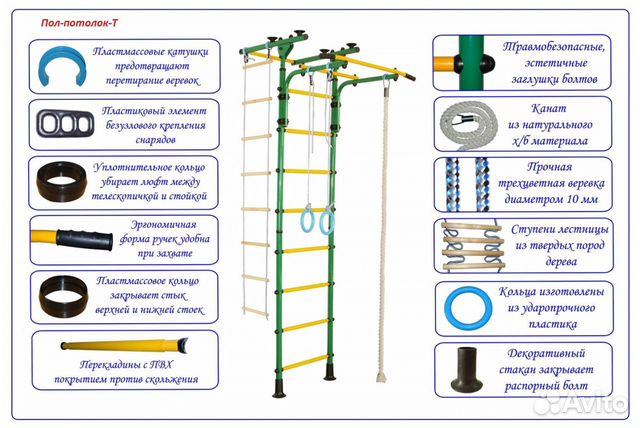 Пол-потолок-Т

Пластмассовые катушки предотвращают перетирание веревок

Пластиковый элемент безузлового крепления снарядов

Уплотнительное кольцо убирает люфт между телескопичкой и стойкой

Эргономичная форма ручек удобна при захвате

Пластмассовое кольцо закрывает стык верхней и нижней стоек

Перекладины с ПВХ покрытием против скольжения

Травмобезопасные, эстетичные заглушки болтов

Канат из натурального х/б материала

Прочная трехцветная веревка диаметром 10 мм

Ступени лестницы из твердых пород дерева

Кольца изготовлены из ударопрочного пластика

Декоративный стакан закрывает распорный болт

Avito