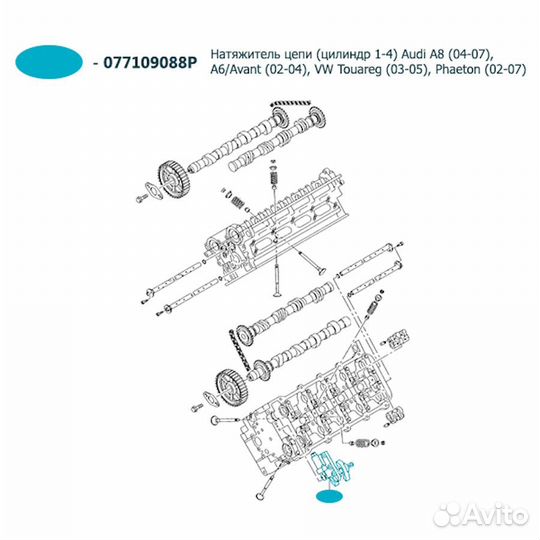 - 077109088P Натяжитель цепи (цилиндр 1-4) Audi A8 (04-07), A6/Avant (02-04), VW Touareg (03-05), Phaeton (02-07)

Avito