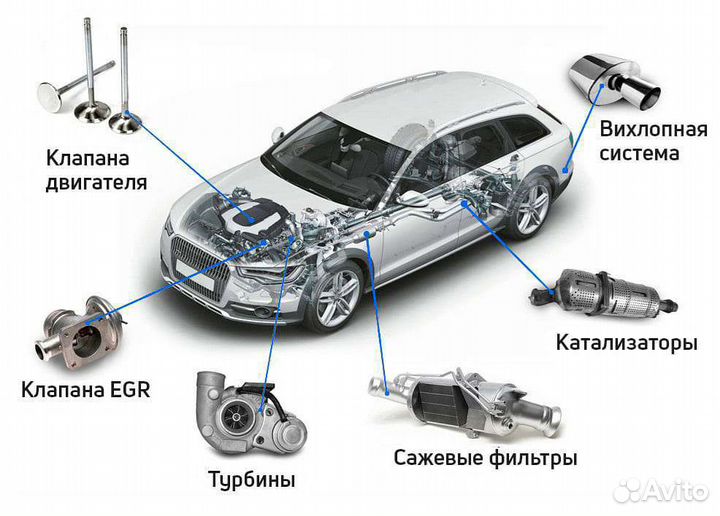 Клапана двигателя

Вихлопная система

Катализаторы

Клапана EGR

Турбины

Сажевые фильтры

Avito